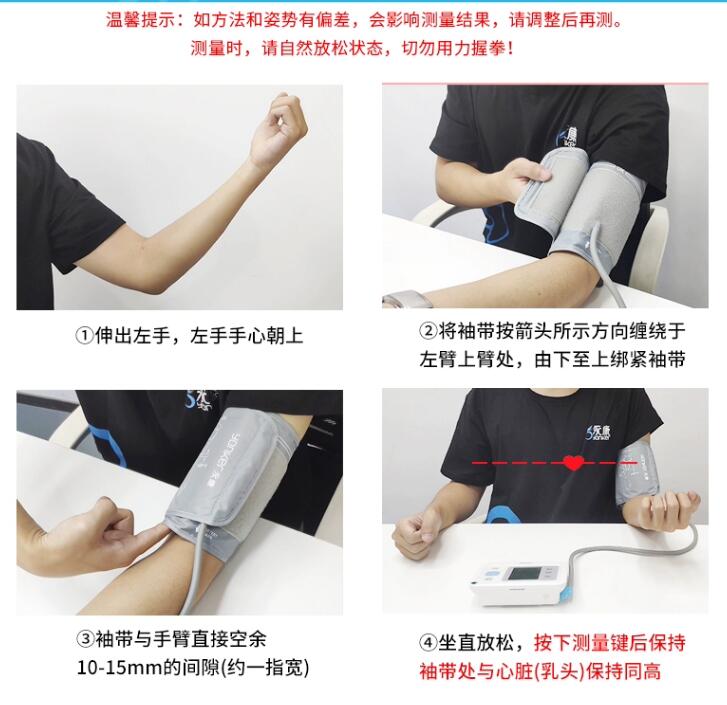 温馨提示：如方法和姿势有偏差，会影响测量结果，请调整后再测。
测量时，请自然放松状态，切勿用力握拳！

①伸出左手，左手手心朝上

②将袖带按箭头所示方向缠绕于左臂上臂处，由下至上绑紧袖带

③袖带与手臂直接空余10-15mm的间隙(约一指宽)

④坐直放松，按下测量键后保持袖带处与心脏(乳头)保持同高